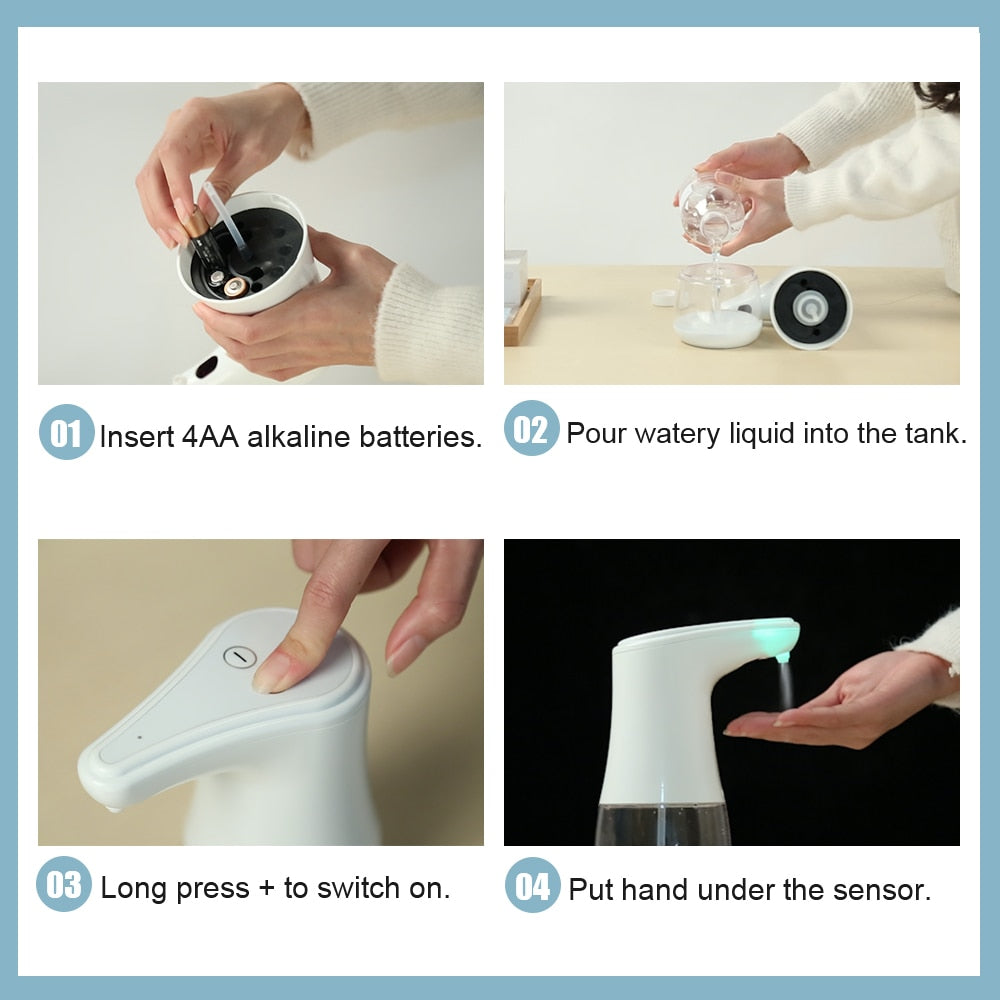 01 Insert 4AA alkaline batteries.

02 Pour watery liquid into the tank.

03 Long press + to switch on.

04 Put hand under the sensor.