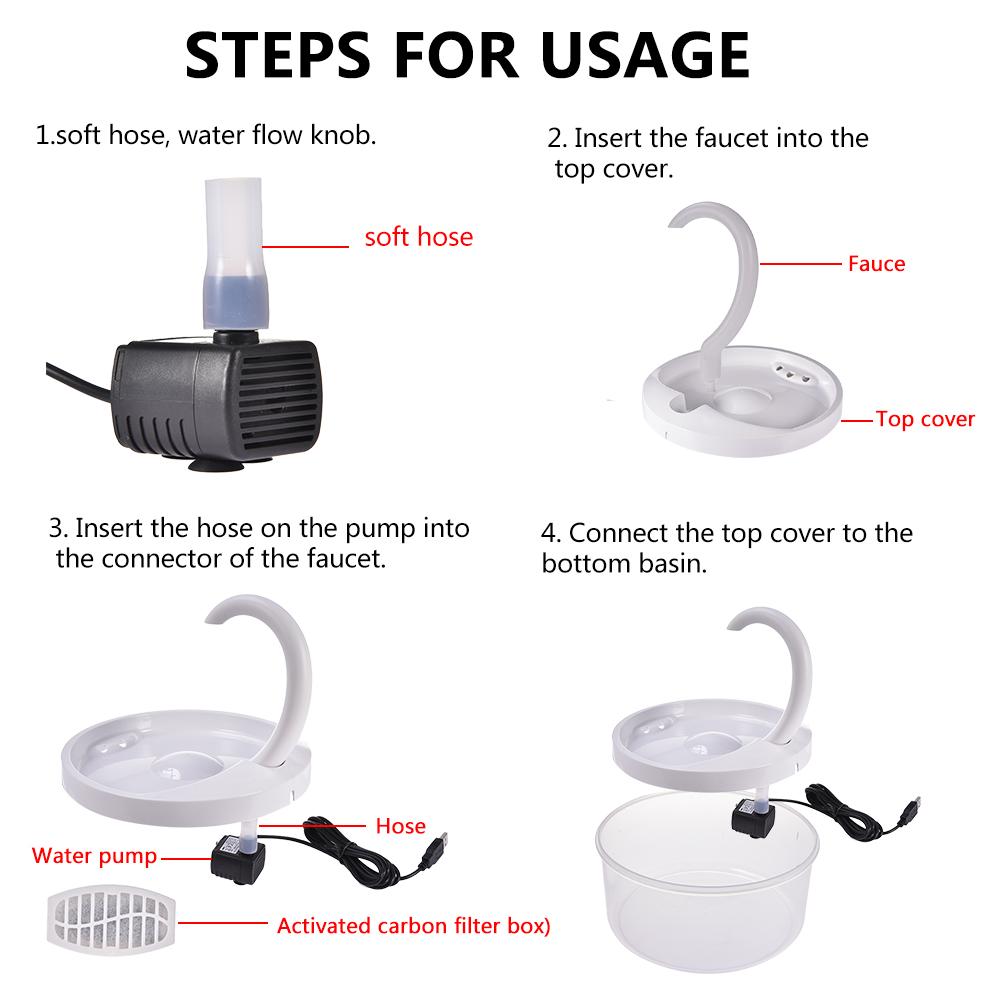 STEPS FOR USAGE

1.soft hose, water flow knob.

soft hose

2. Insert the faucet into the top cover.

Fauce

Top cover

3. Insert the hose on the pump into the connector of the faucet.

Hose

Water pump

Activated carbon filter box)

4. Connect the top cover to the bottom basin.